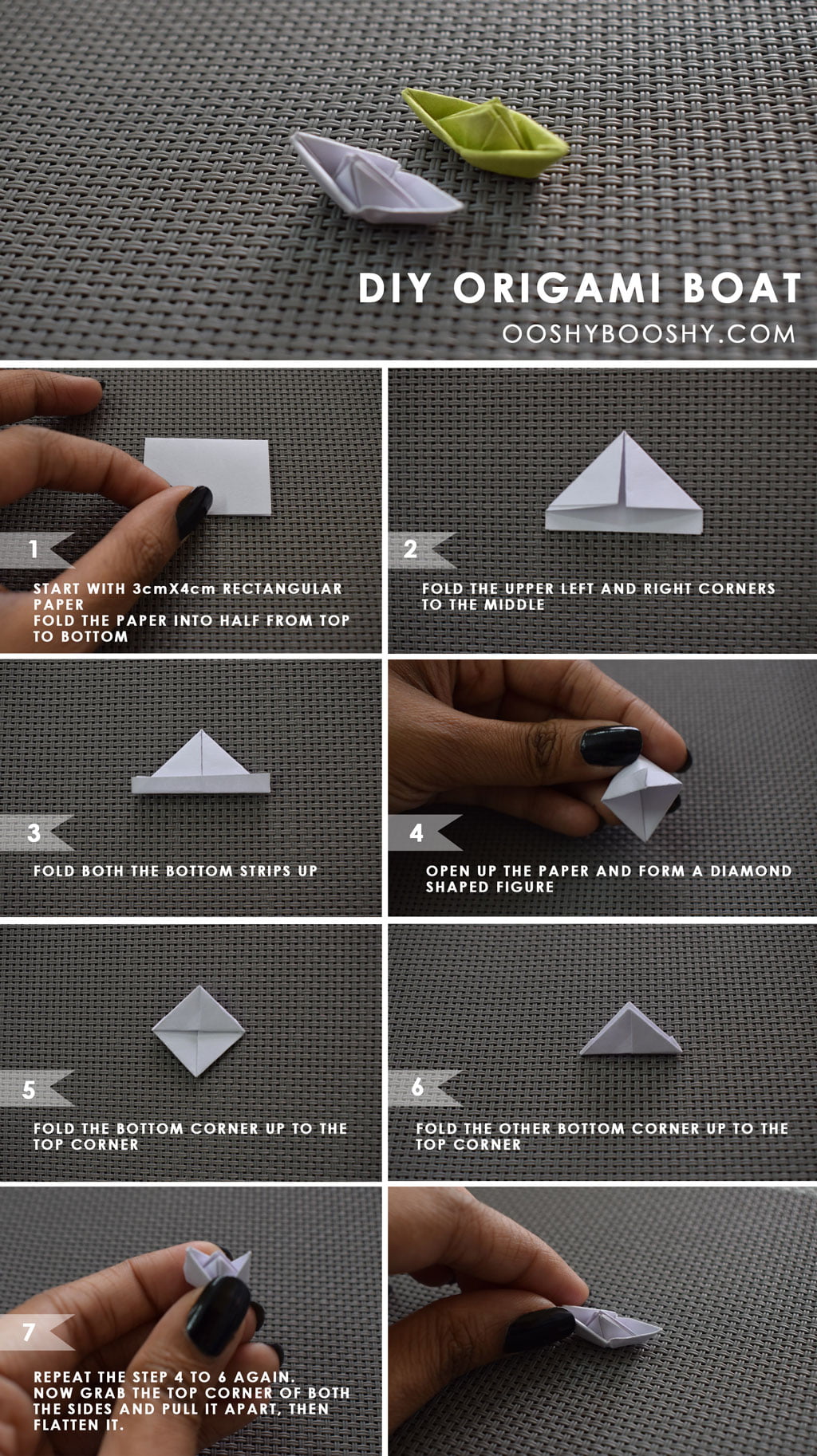 DIY ORIGAMI BOAT
OOSHYBOOSHY.COM

1

START WITH 3cmX4cm RECTANGULAR PAPER
FOLD THE PAPER INTO HALF FROM TOP TO BOTTOM

2

FOLD THE UPPER LEFT AND RIGHT CORNERS TO THE MIDDLE

3

FOLD BOTH THE BOTTOM STRIPS UP

4

OPEN UP THE PAPER AND FORM A DIAMOND SHAPED FIGURE

5

FOLD THE BOTTOM CORNER UP TO THE TOP CORNER

6

FOLD THE OTHER BOTTOM CORNER UP TO THE TOP CORNER

7

REPEAT THE STEP 4 TO 6 AGAIN.
NOW GRAB THE TOP CORNER OF BOTH THE SIDES AND PULL IT APART, THEN FLATTEN IT.